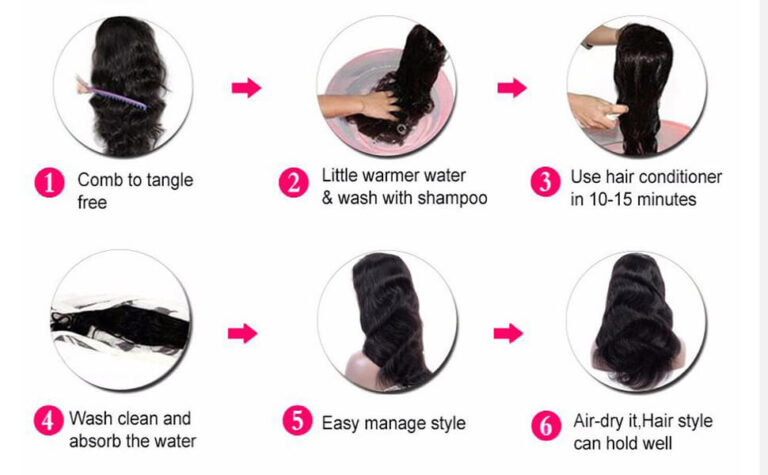 1 Comb to tangle free

2 Little warmer water & wash with shampoo

3 Use hair conditioner in 10-15 minutes

4 Wash clean and absorb the water

5 Easy manage style

6 Air-dry it,Hair style can hold well